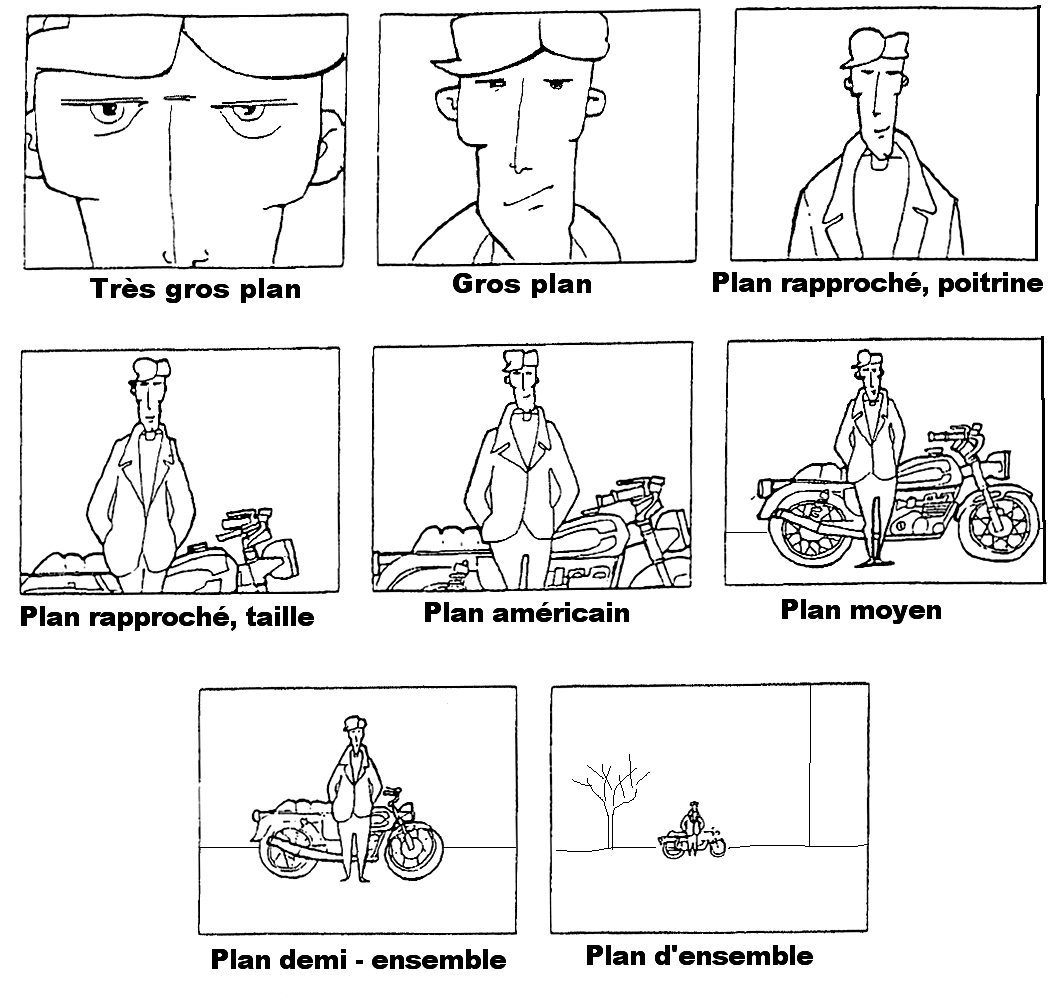 Très gros plan

Gros plan

Plan rapproché, poitrine

Plan rapproché, taille

Plan américain

Plan moyen

Plan demi - ensemble

Plan d'ensemble